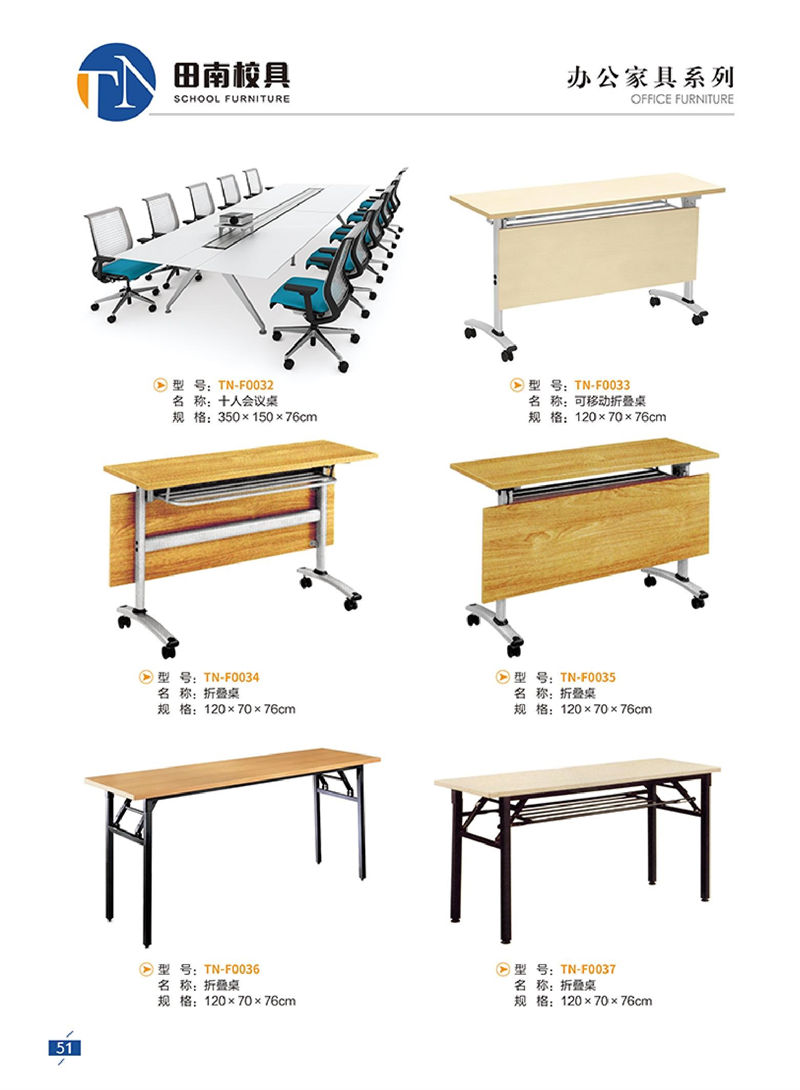 TN 田南校具
SCHOOL FURNITURE

办公家具系列
OFFICE FURNITURE

型 号：TN-F0032
名 称：十人会议桌
规 格：350×150×76cm

型 号：TN-F0033
名 称：可移动折叠桌
规 格：120×70×76cm

型 号：TN-F0034
名 称：折叠桌
规 格：120×70×76cm

型 号：TN-F0035
名 称：折叠桌
规 格：120×70×76cm

型 号：TN-F0036
名 称：折叠桌
规 格：120×70×76cm

型 号：TN-F0037
名 称：折叠桌
规 格：120×70×76cm

51