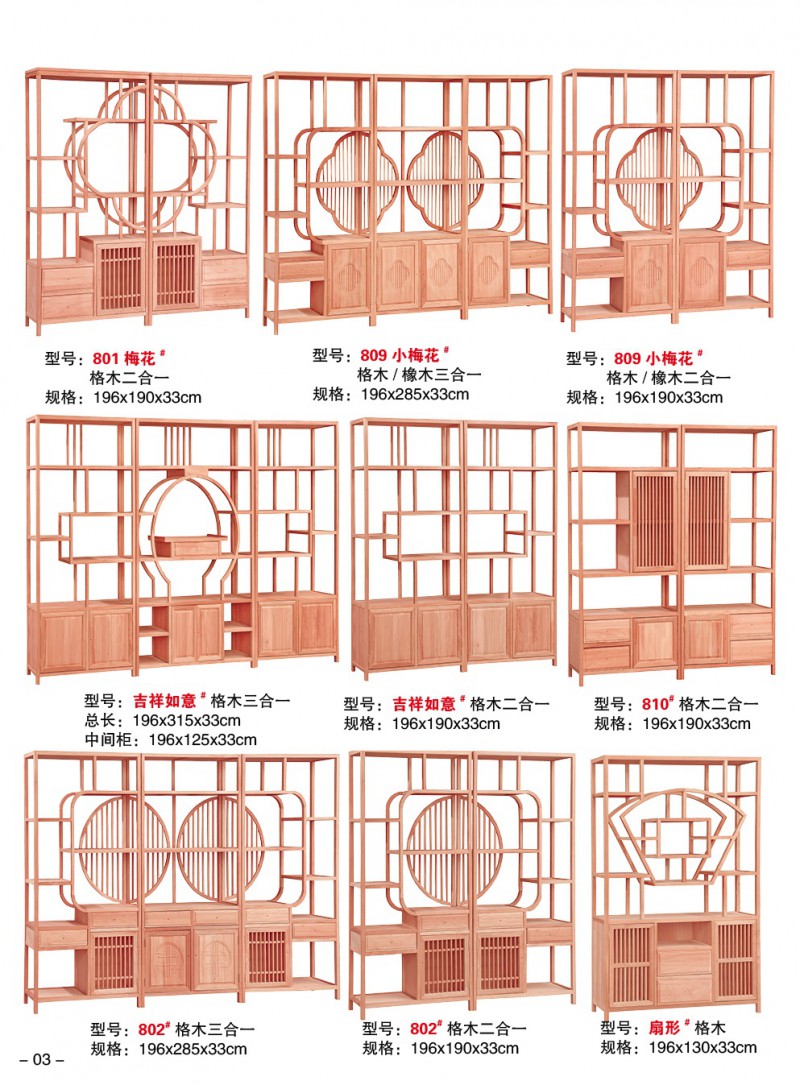 型号：801 梅花 #
格木二合一
规格：196x190x33cm

型号：809 小梅花 #
格木 / 橡木三合一
规格：196x285x33cm

型号：809 小梅花 #
格木 / 橡木二合一
规格：196x190x33cm

型号：吉祥如意 # 格木三合一
总长：196x315x33cm
中间柜：196x125x33cm

型号：吉祥如意 # 格木二合一
规格：196x190x33cm

型号：810# 格木二合一
规格：196x190x33cm

型号：802# 格木三合一
规格：196x285x33cm

型号：802# 格木二合一
规格：196x190x33cm

型号：扇形 # 格木
规格：196x130x33cm

– 03 –