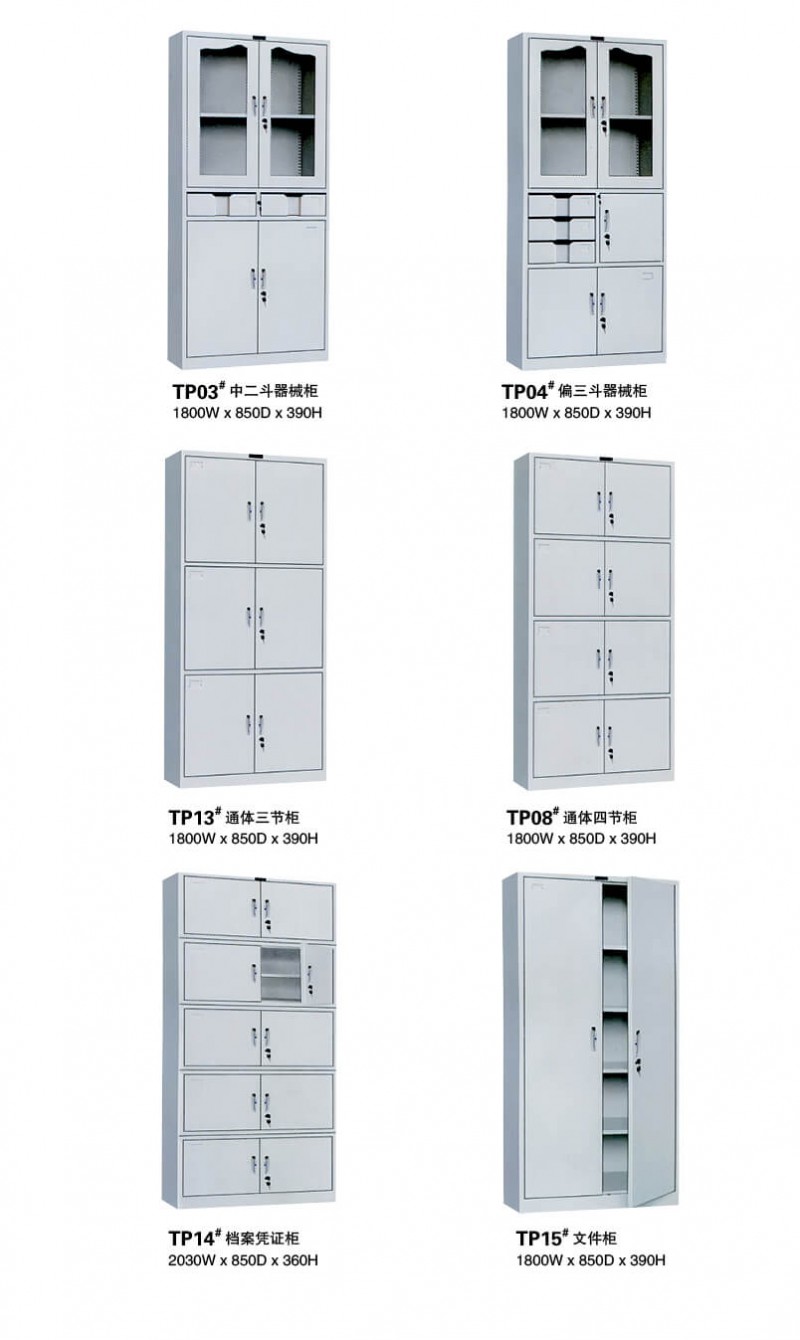 TP03# 中二斗器械柜
1800W x 850D x 390H

TP04# 偏三斗器械柜
1800W x 850D x 390H

TP13# 通体三节柜
1800W x 850D x 390H

TP08# 通体四节柜
1800W x 850D x 390H

TP14# 档案凭证柜
2030W x 850D x 360H

TP15# 文件柜
1800W x 850D x 390H