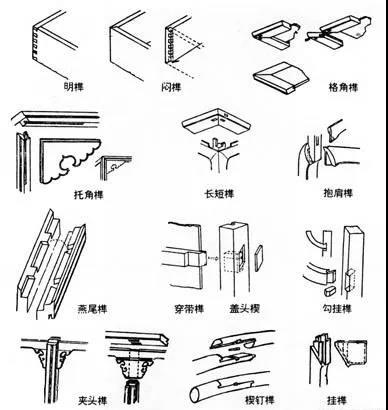 明榫

闷榫

格角榫

托角榫

长短榫

抱肩榫

燕尾榫

穿带榫

盖头楔

勾挂榫

夹头榫

楔钉榫

挂榫